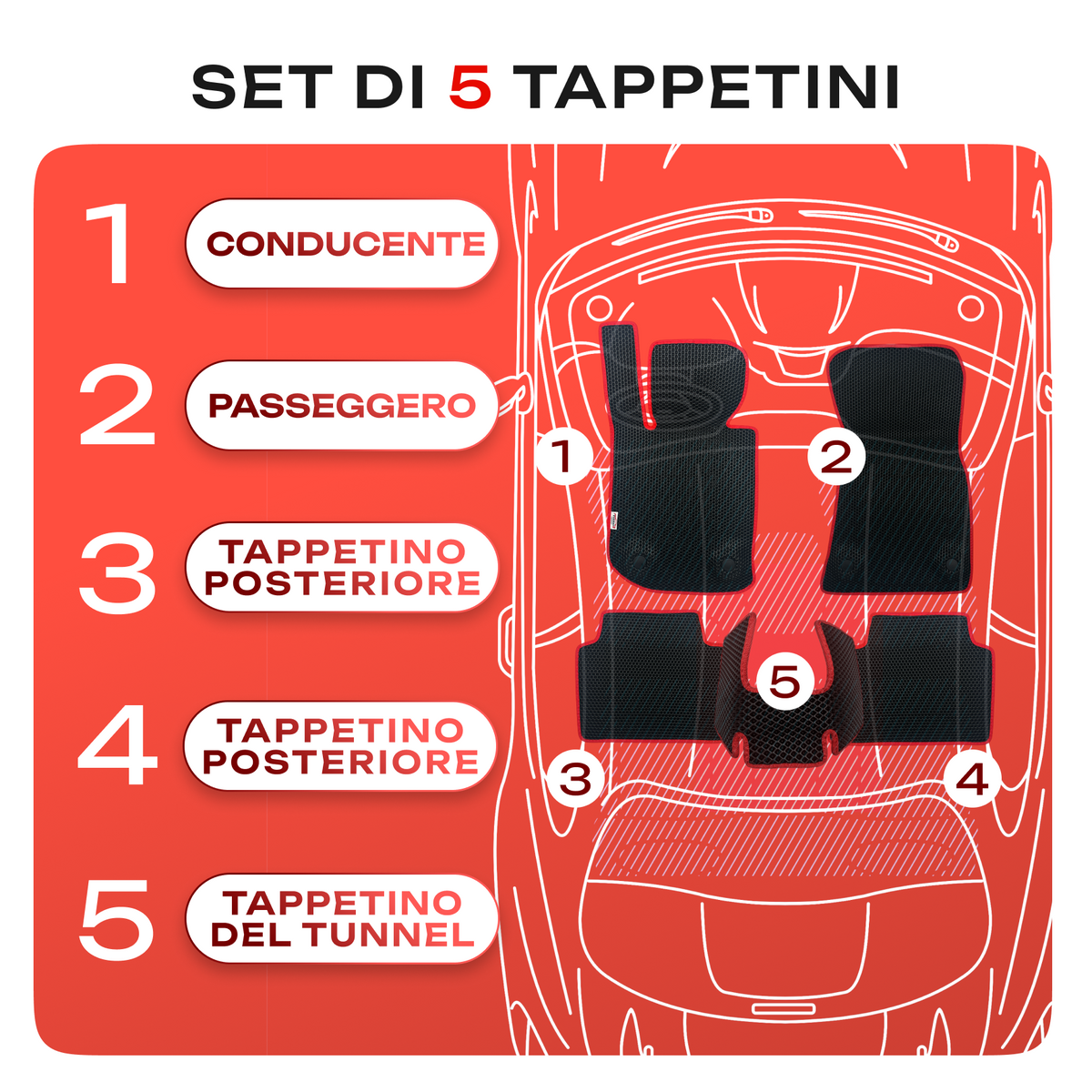 SET DI 5 TAPPETINI

1 CONDUCENTE

2 PASSEGGERO

3 TAPPETINO POSTERIORE

4 TAPPETINO POSTERIORE

5 TAPPETINO DEL TUNNEL

1

2

5

3

4