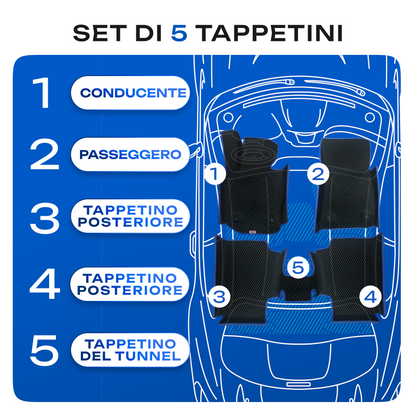 SET DI 5 TAPPETINI

1 CONDUCENTE

2 PASSEGGERO

3 TAPPETINO POSTERIORE

4 TAPPETINO POSTERIORE

5 TAPPETINO DEL TUNNEL

1

2

5

3

4